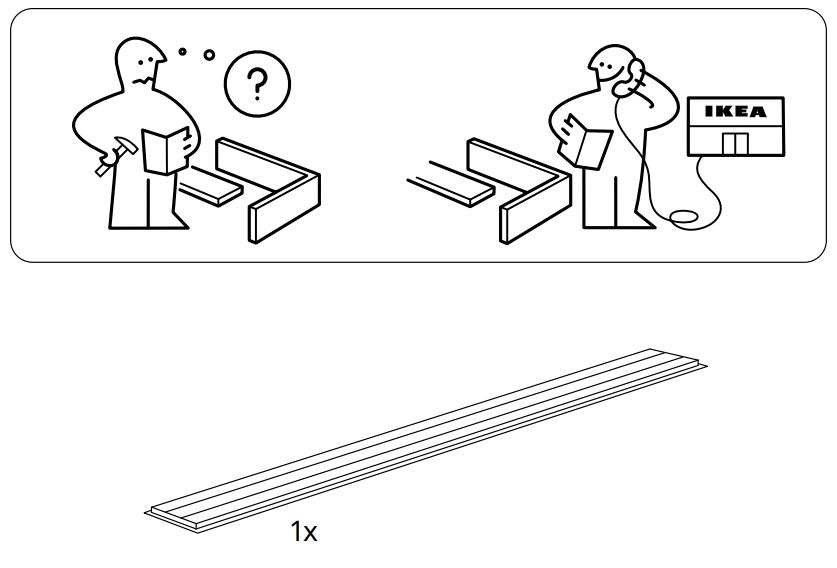 ?

IKEA

1x