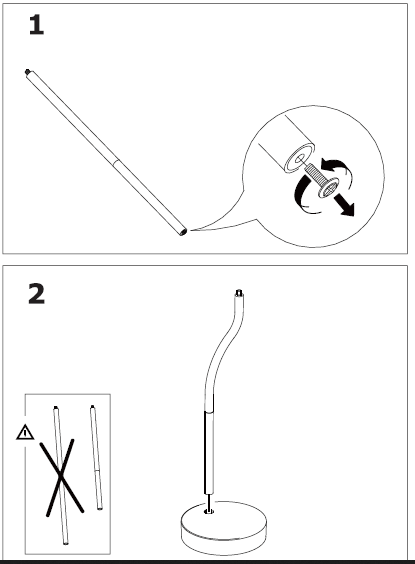 1

2