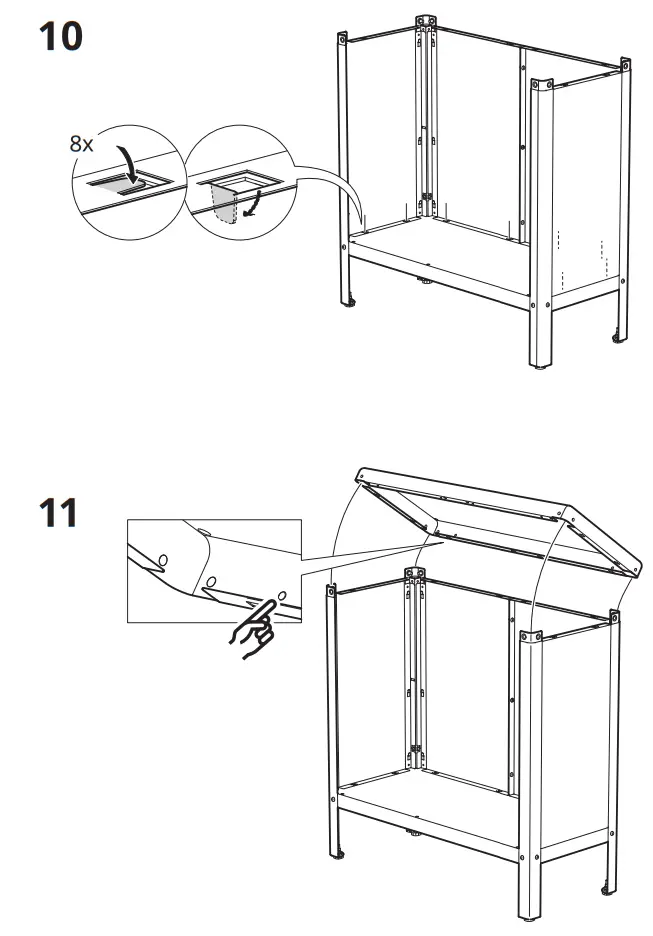 10

8x

11