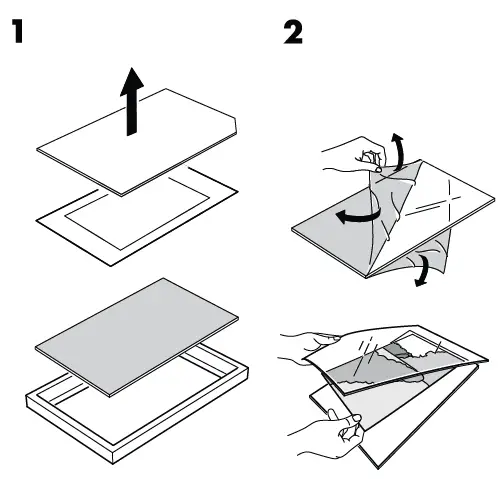 1

2