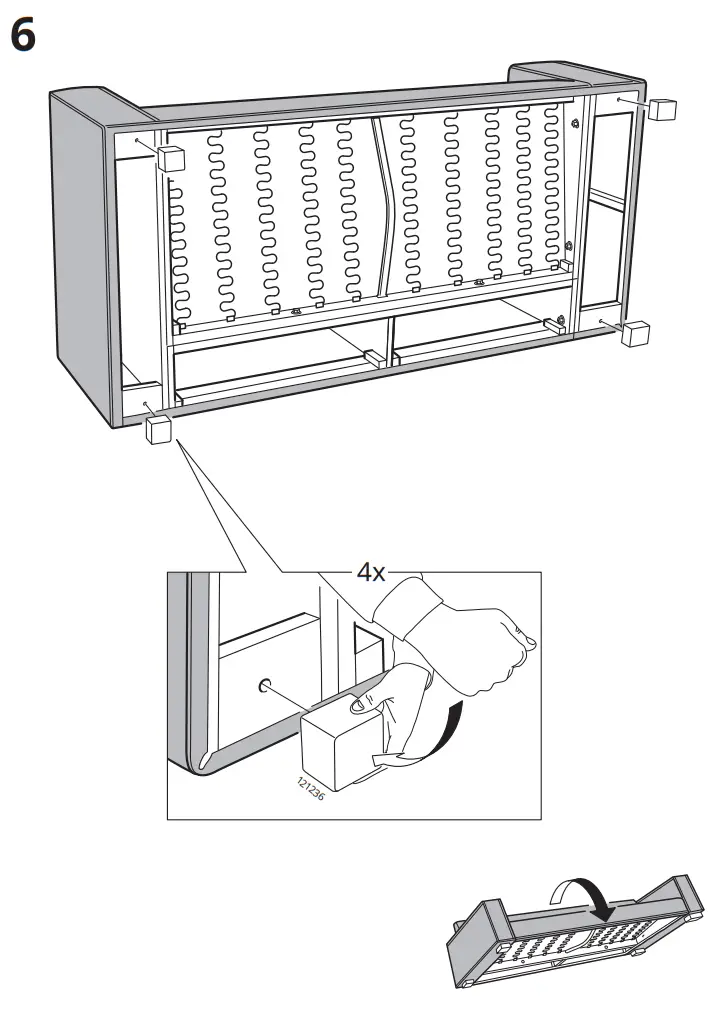 6

4x

121236