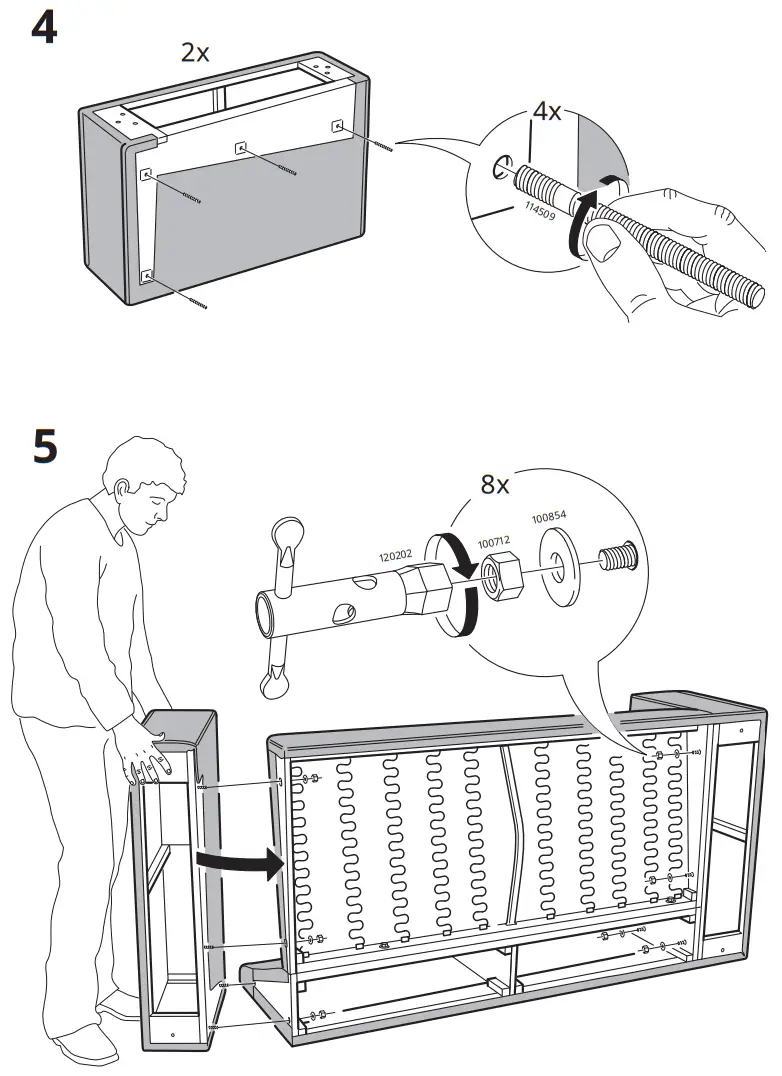 4

2x

4x

114509

5

8x

120202

100712

100854