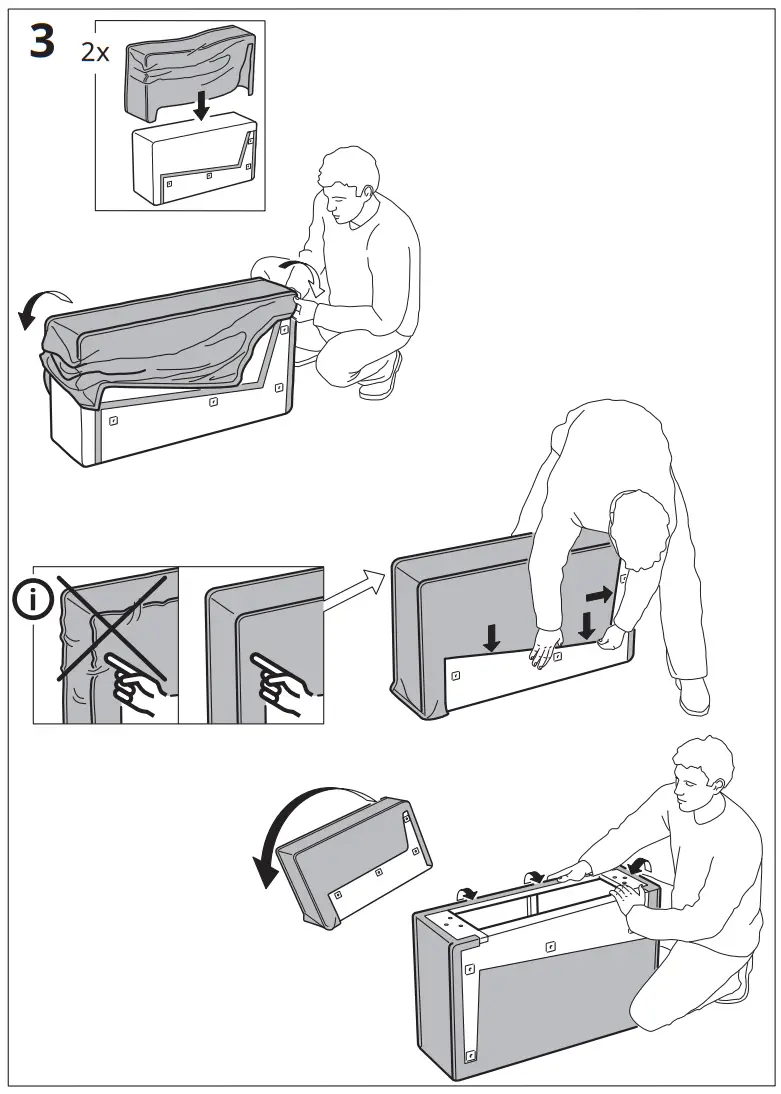 3

2x

i