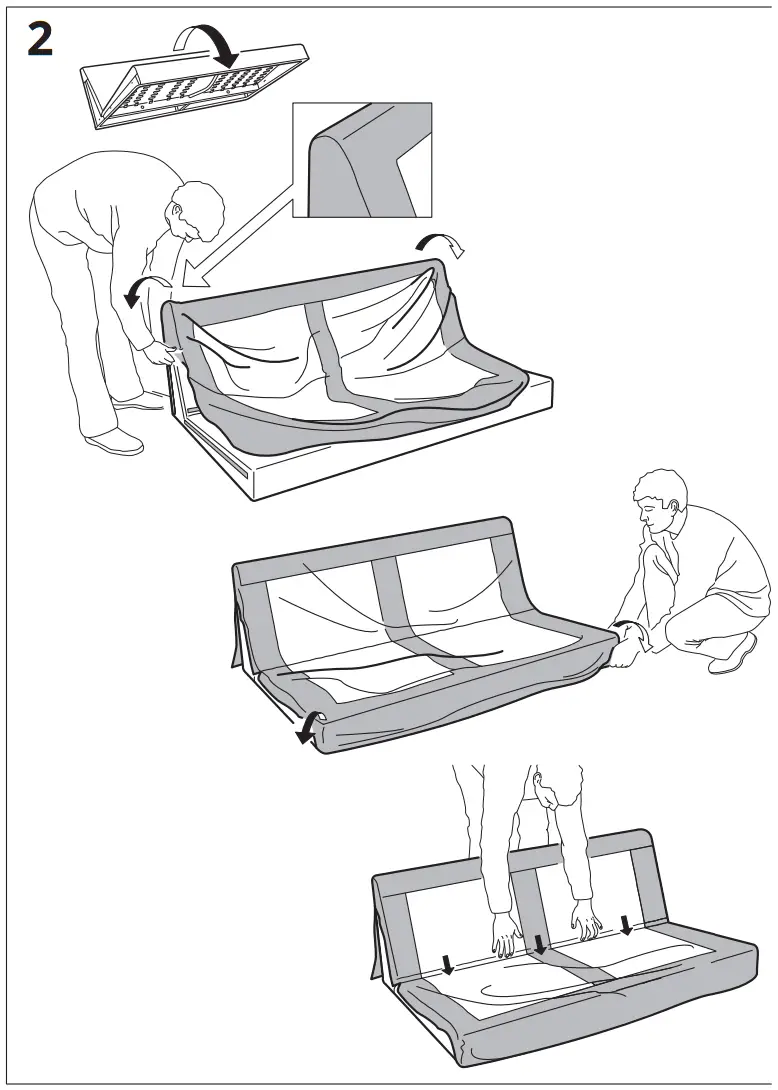 2