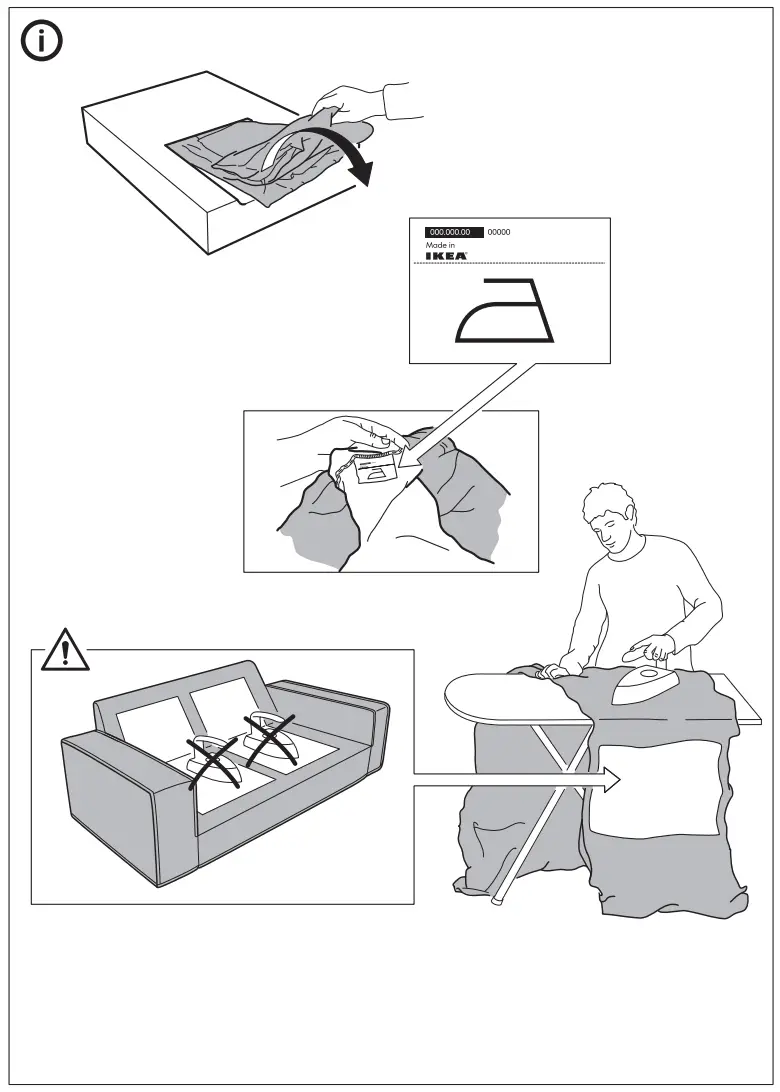 000.000.00 00000
Made in
IKEA