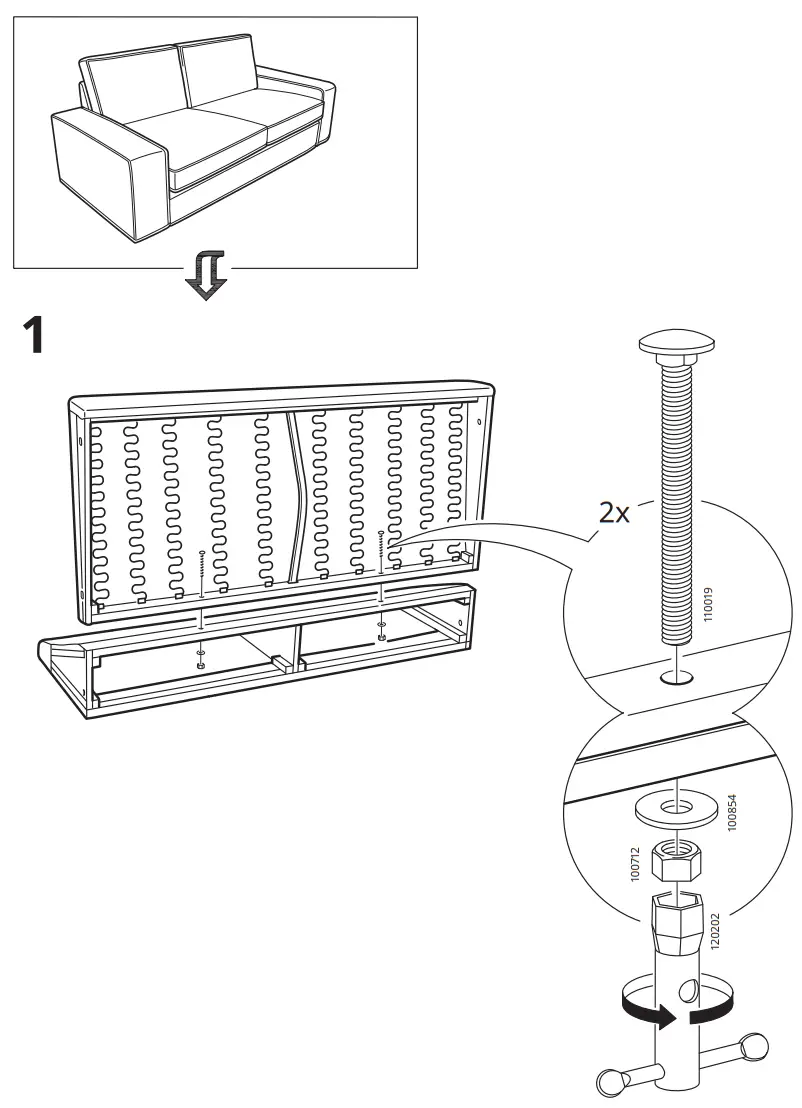 1

2x

110019

100854

100712

120202