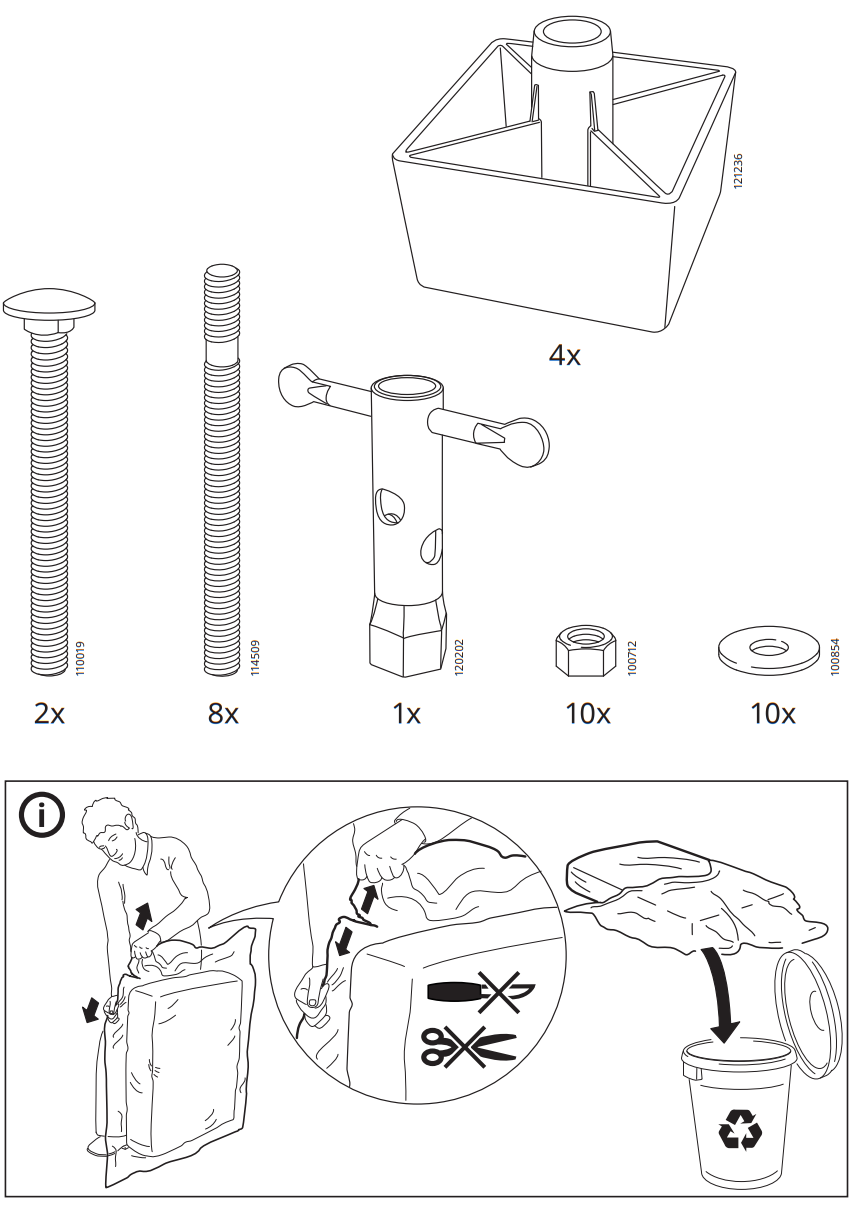 121236

4x

110019

2x

114509

8x

120202

1x

100712

10x

100854

10x