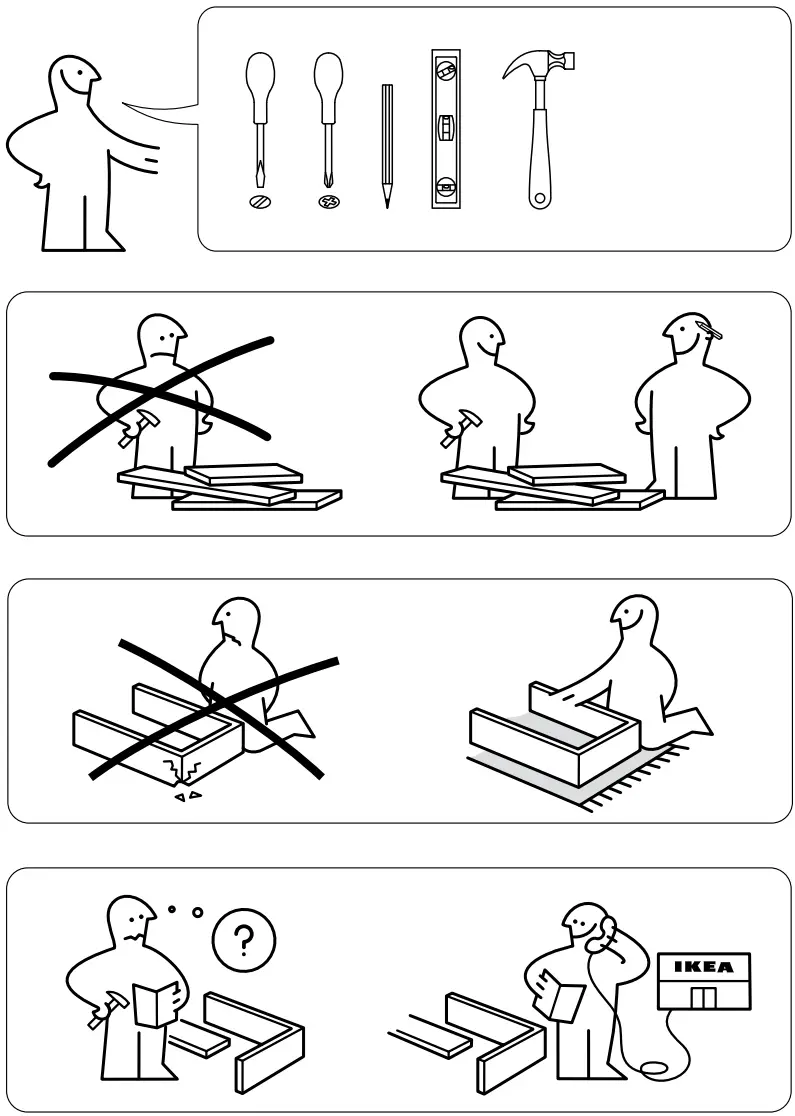 ?

IKEA