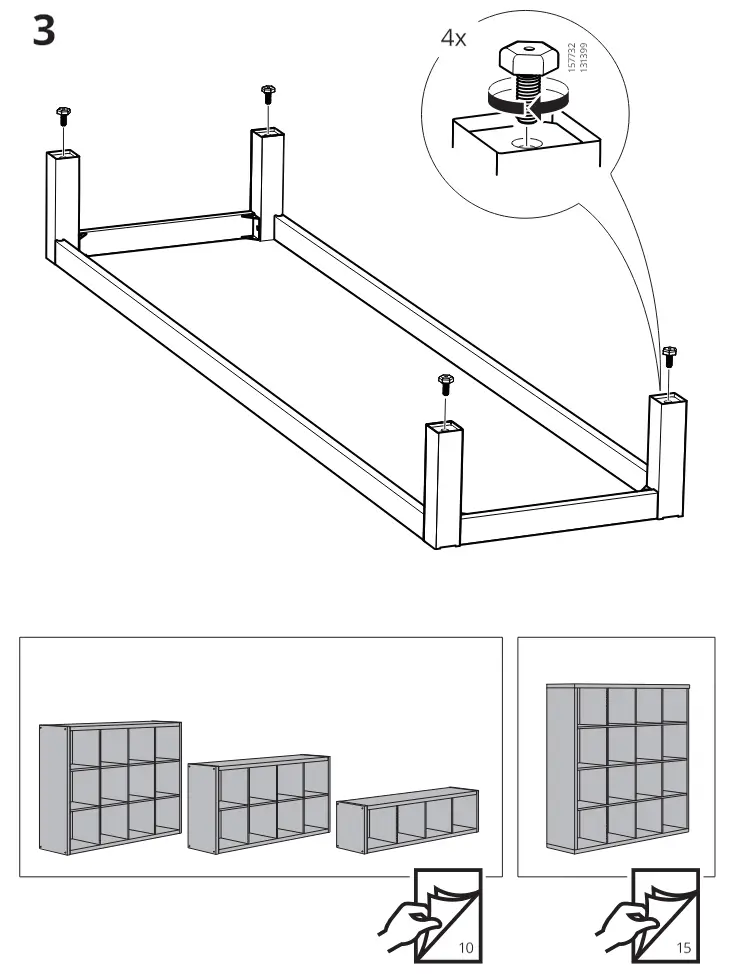 3

4x

157732
131399

10

15