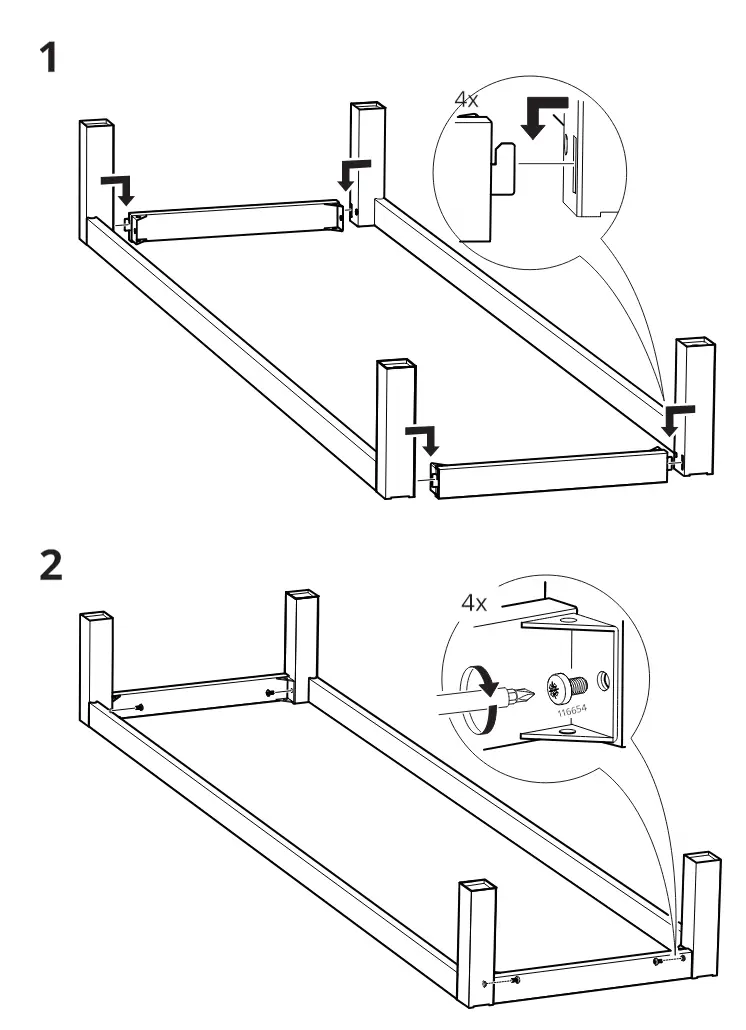 1

4x

2

4x

116654