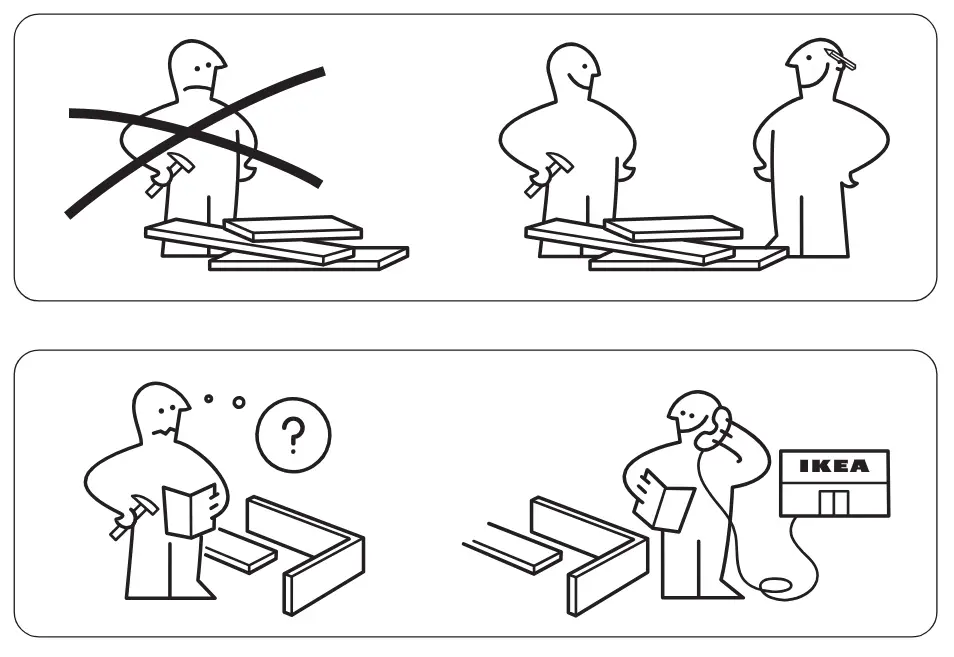 ?

IKEA