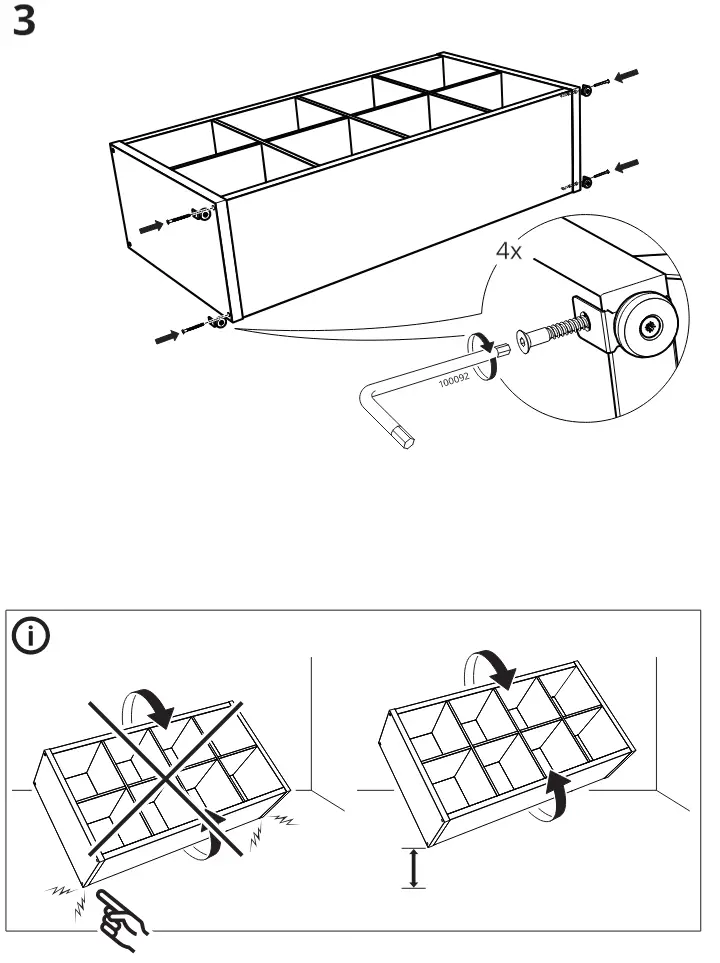 3

4x

100092

i