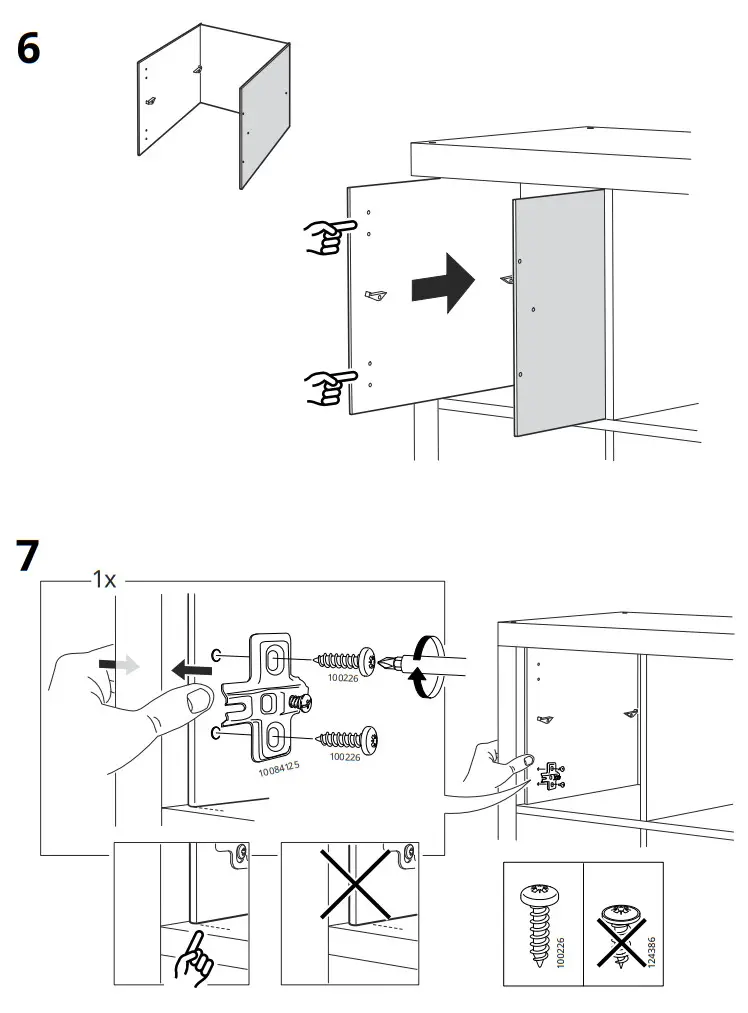 6

7

1x

100226

10084125

100226

100226

124386