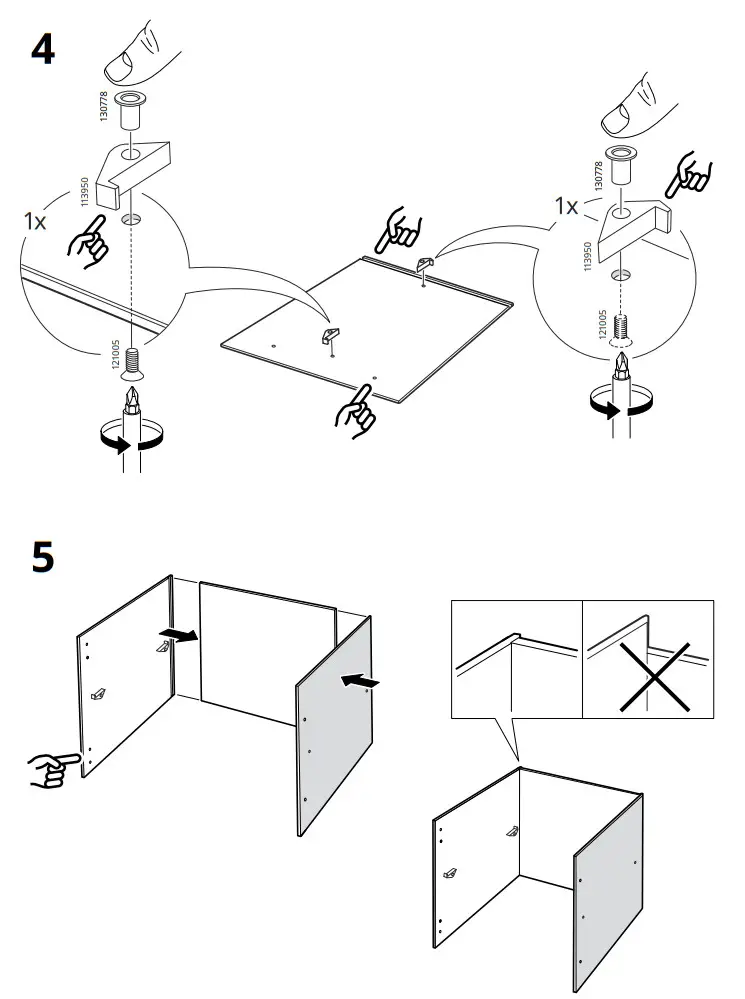 4

130778
113950
1x
121005

130778
1x
113950
121005

5