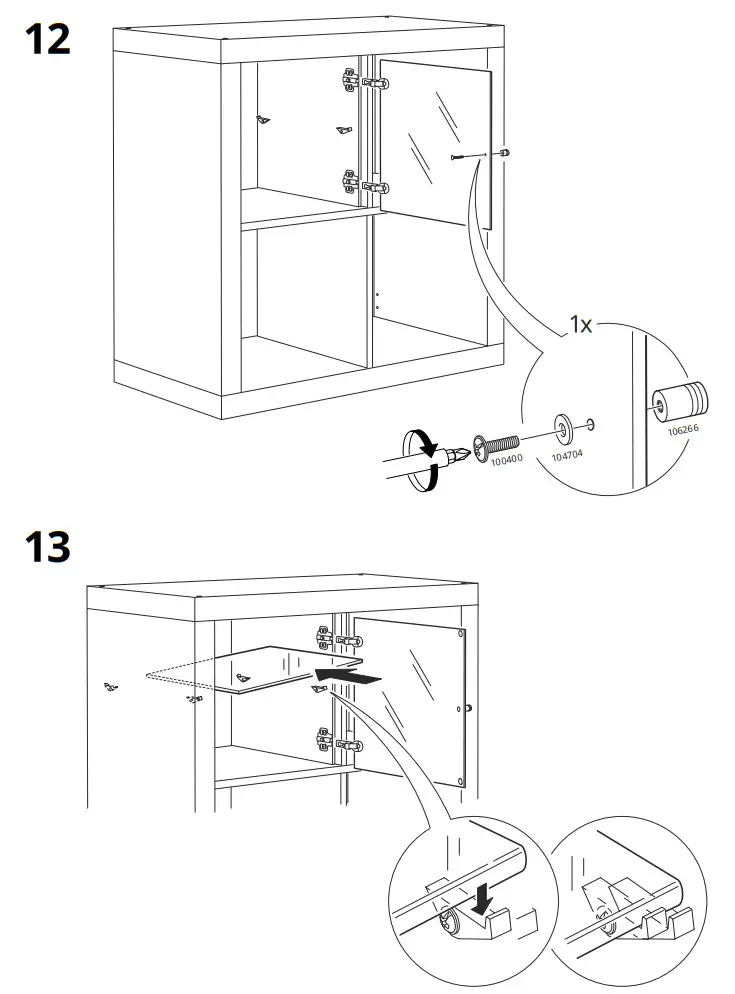 12

1x

100400

104704

106266

13