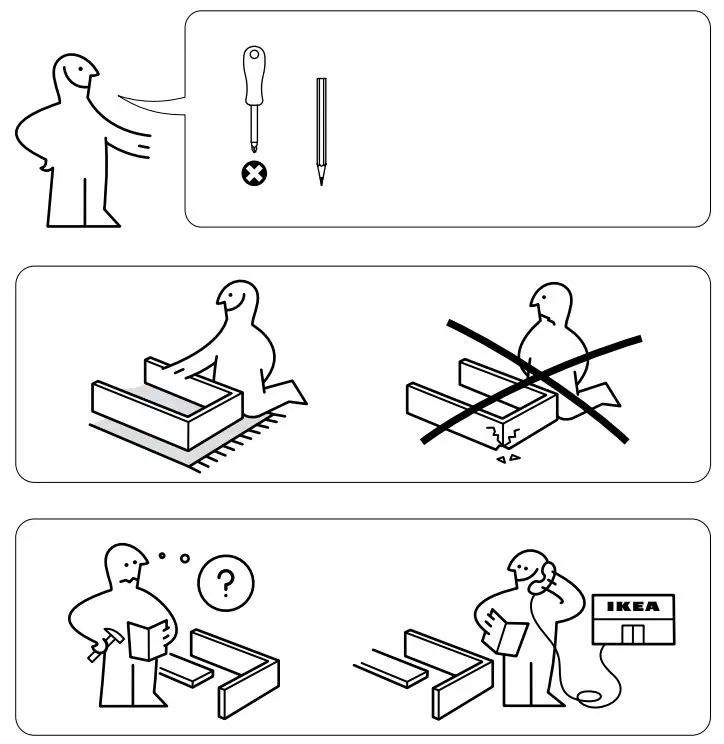 ?

IKEA