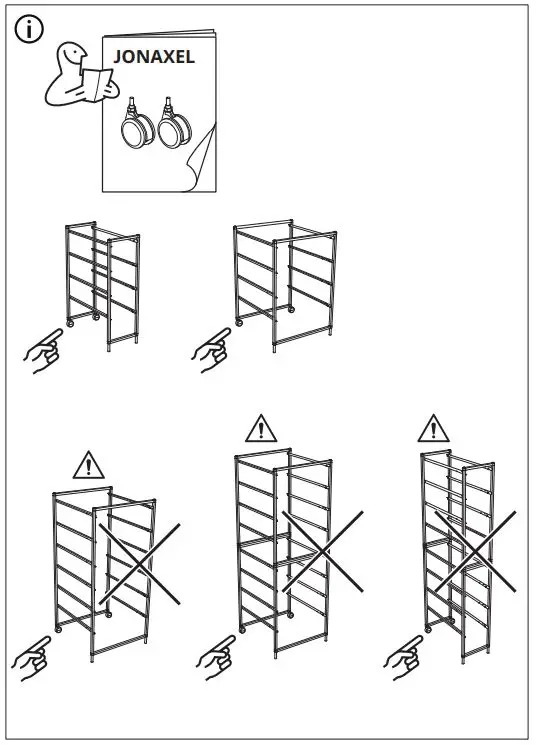 JONAXEL