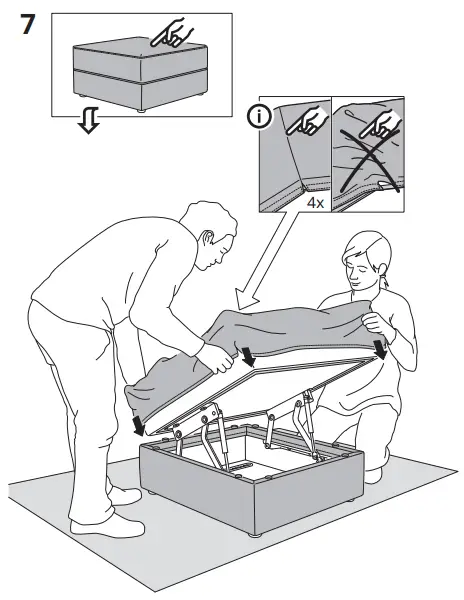 7

i

4x