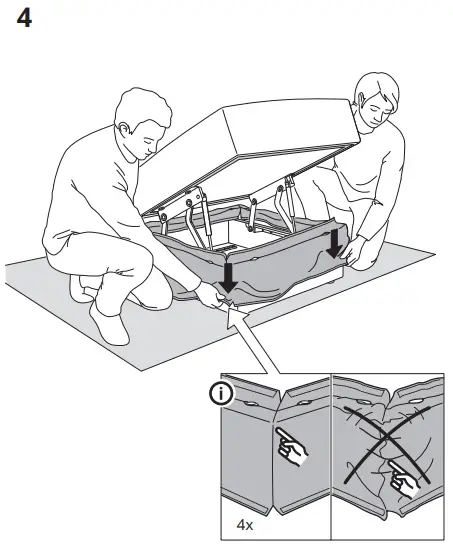 4

i

4x