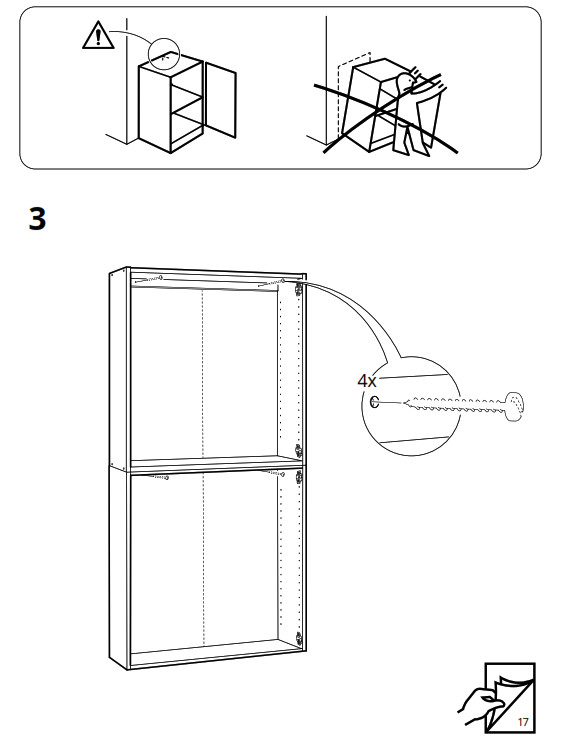 3

4x

17