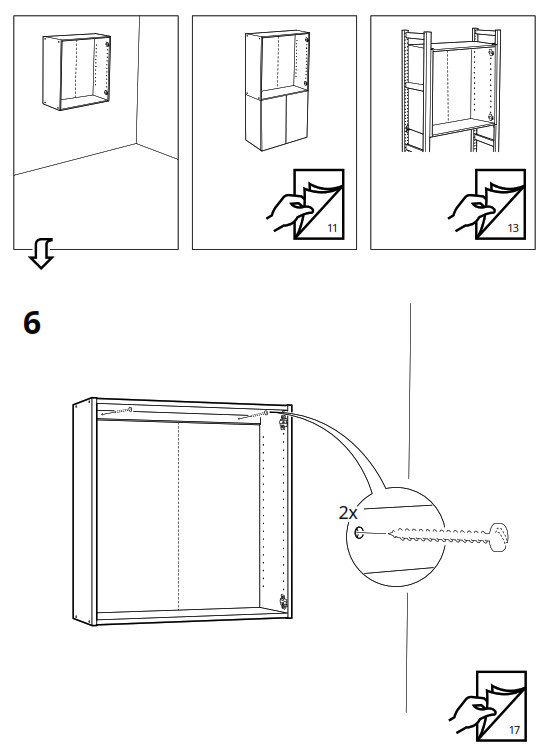 11

13

6

2x

17