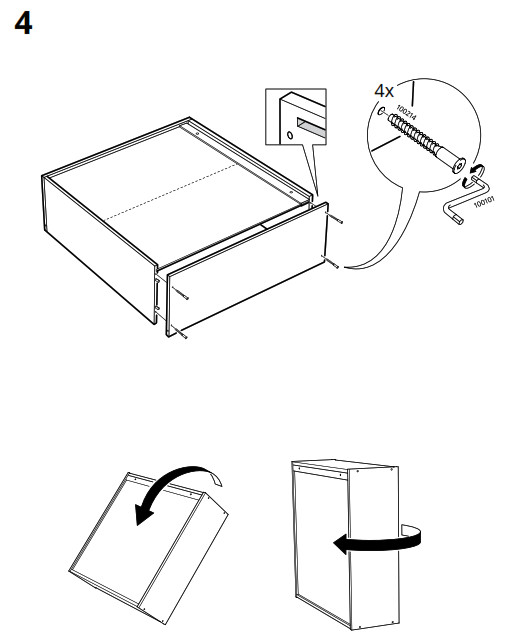 4

4x

100214

100101