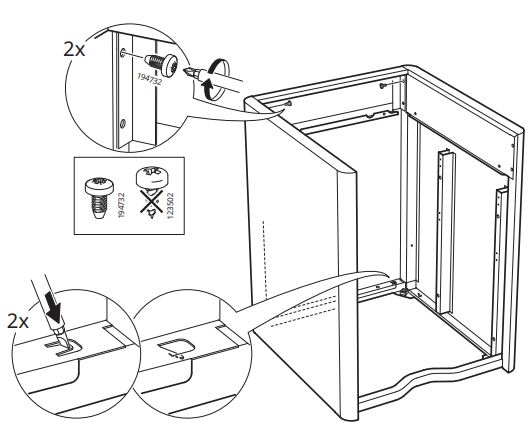 2x
194732
194732
123502
2x