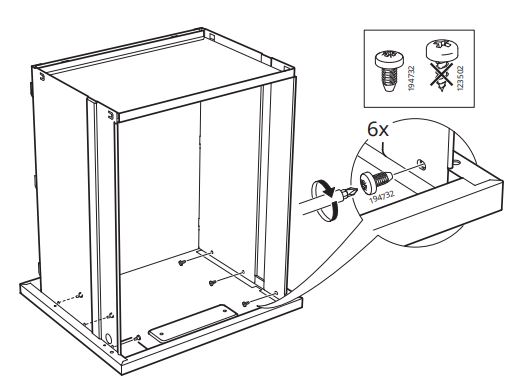 194732

123502

6x

194732