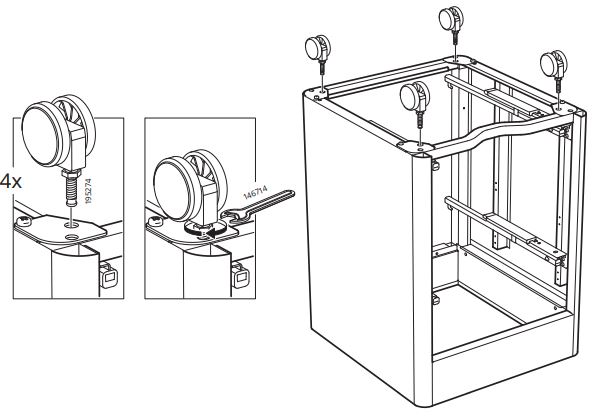 4x

195274

146714