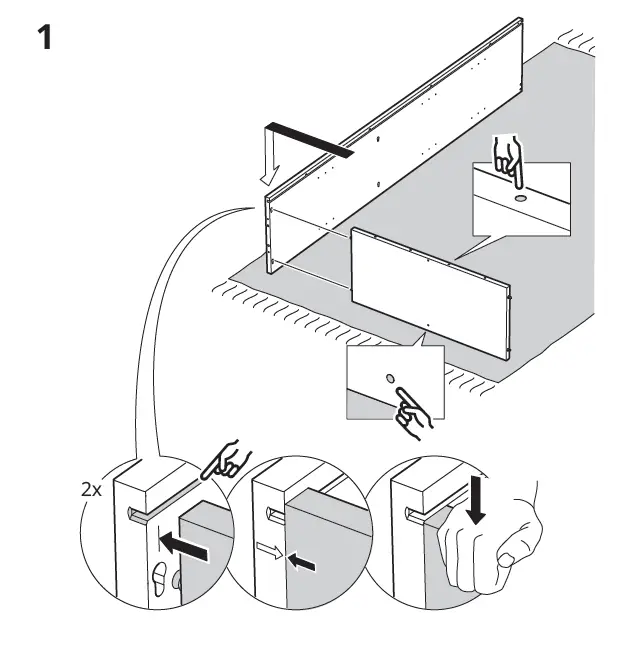 1

2x