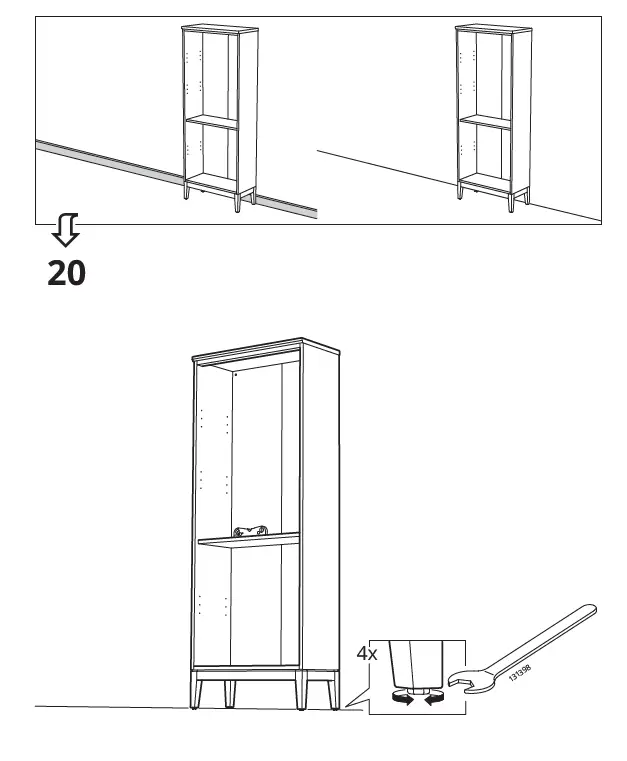 20

4x

131398