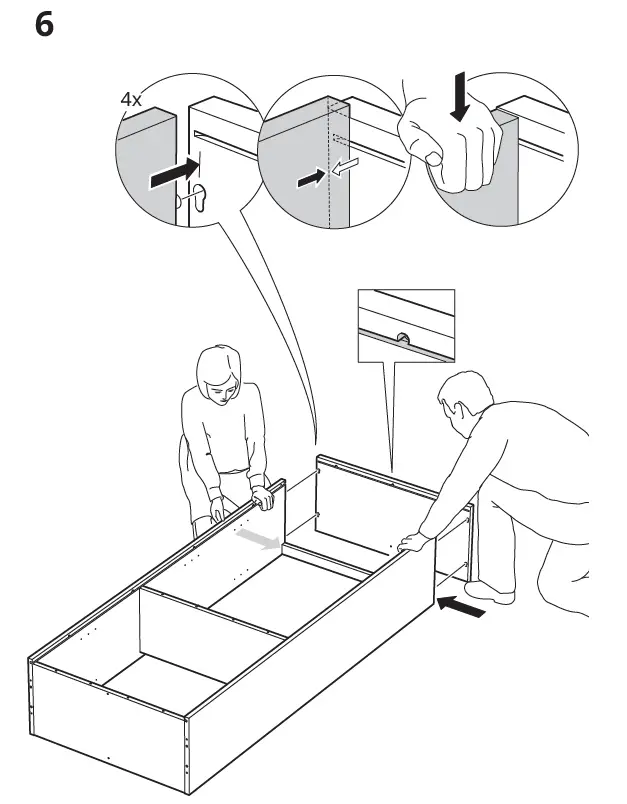 6

4x