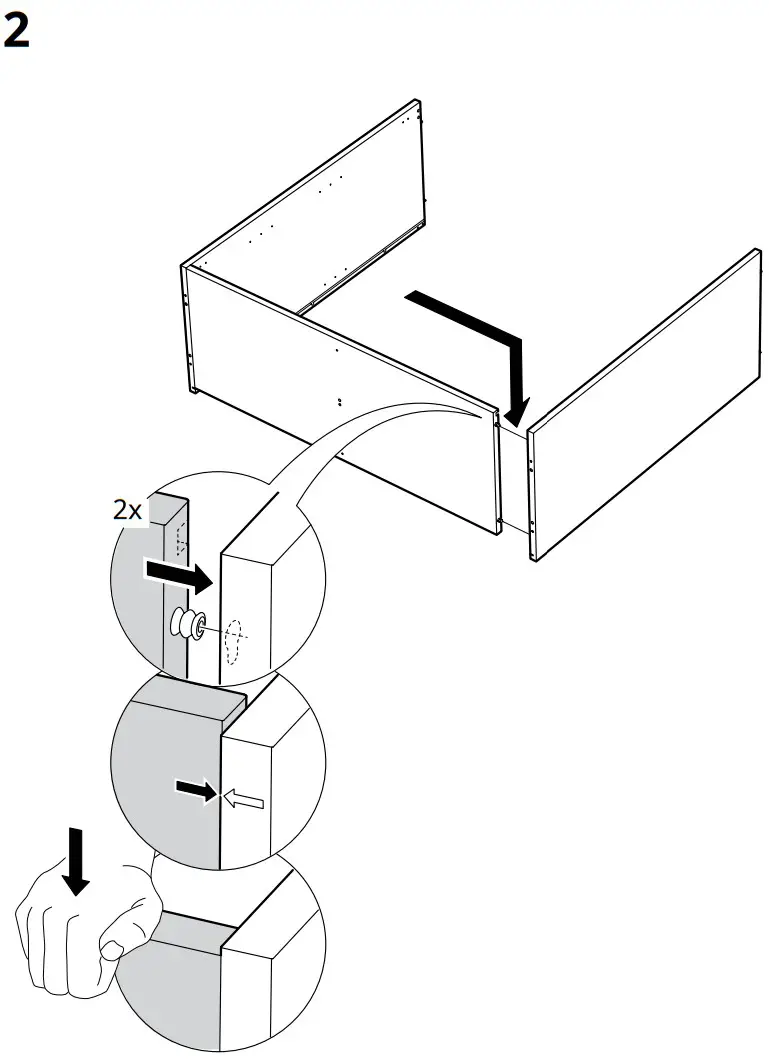 2

2x