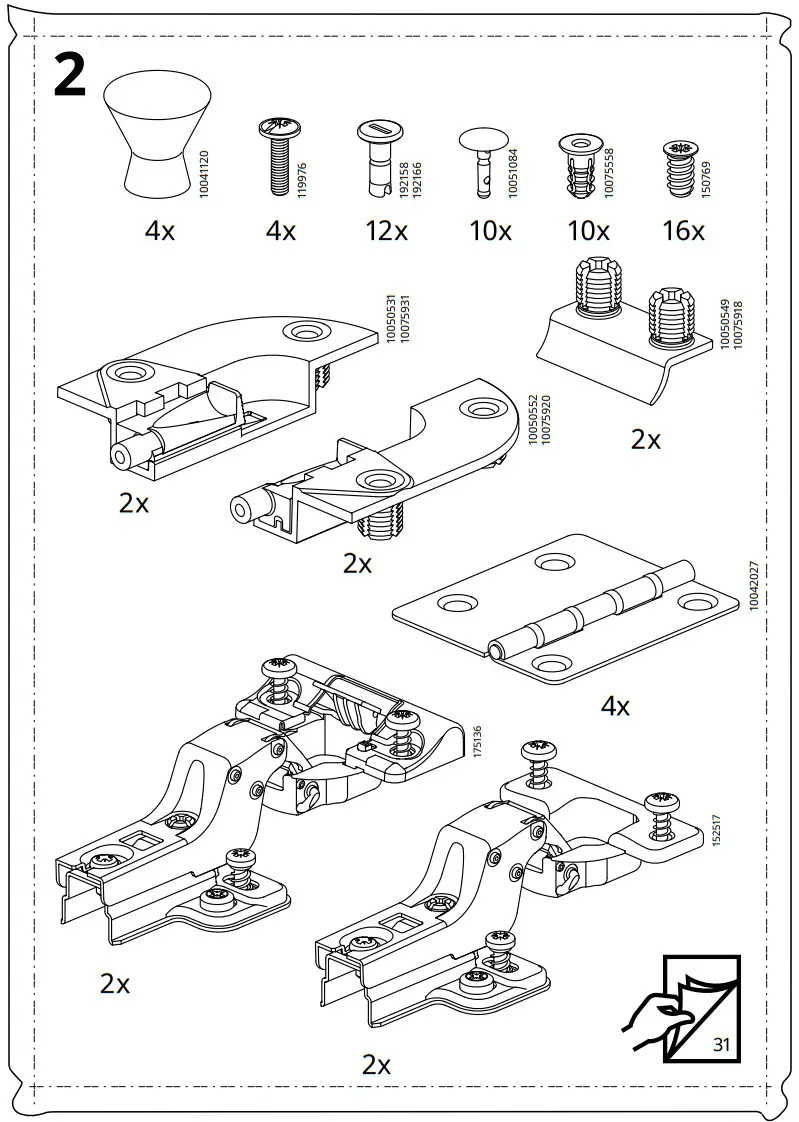 2

10041120
4x

119976
4x

192158
192166
12x

10051084
10x

10075558
10x

150769
16x

10050531
10075931
2x

10050552
10075920
2x

10050549
10075918
2x

10042027
4x

175136
2x

152517
2x

31