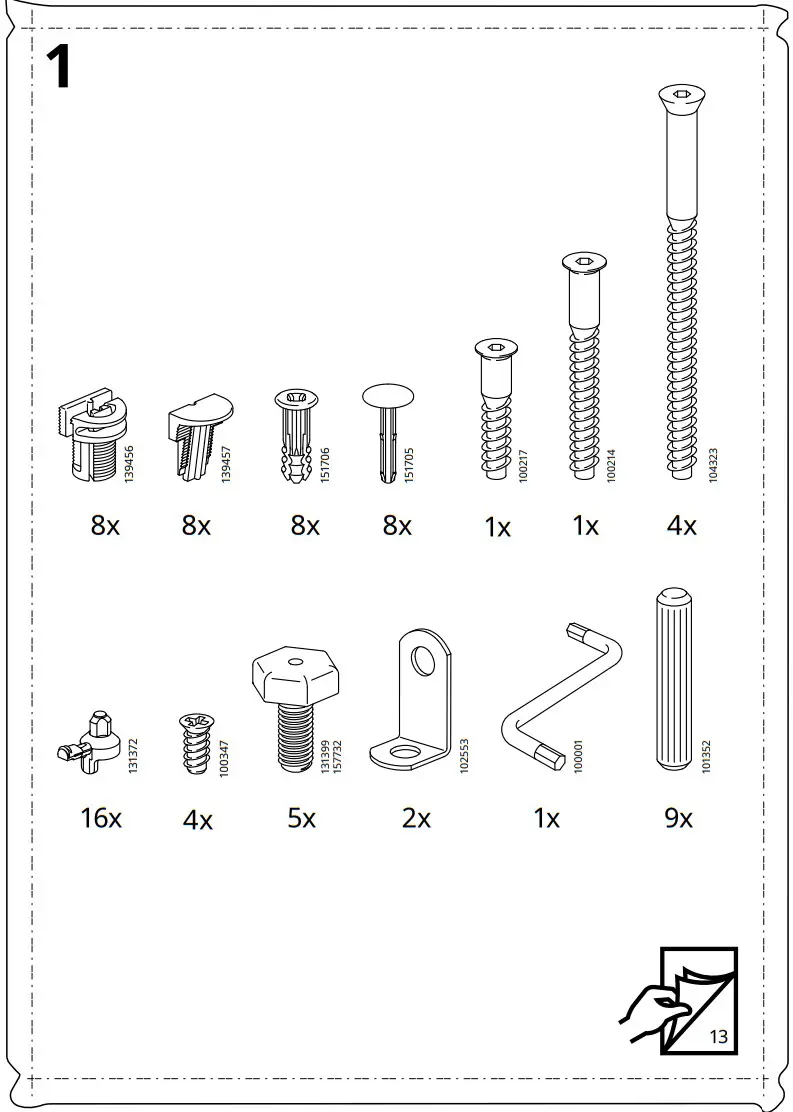 1

139456
8x

139457
8x

151706
8x

151705
8x

100217
1x

100214
1x

104323
4x

131372
16x

100347
4x

131399
157732
5x

102553
2x

100001
1x

101352
9x

13