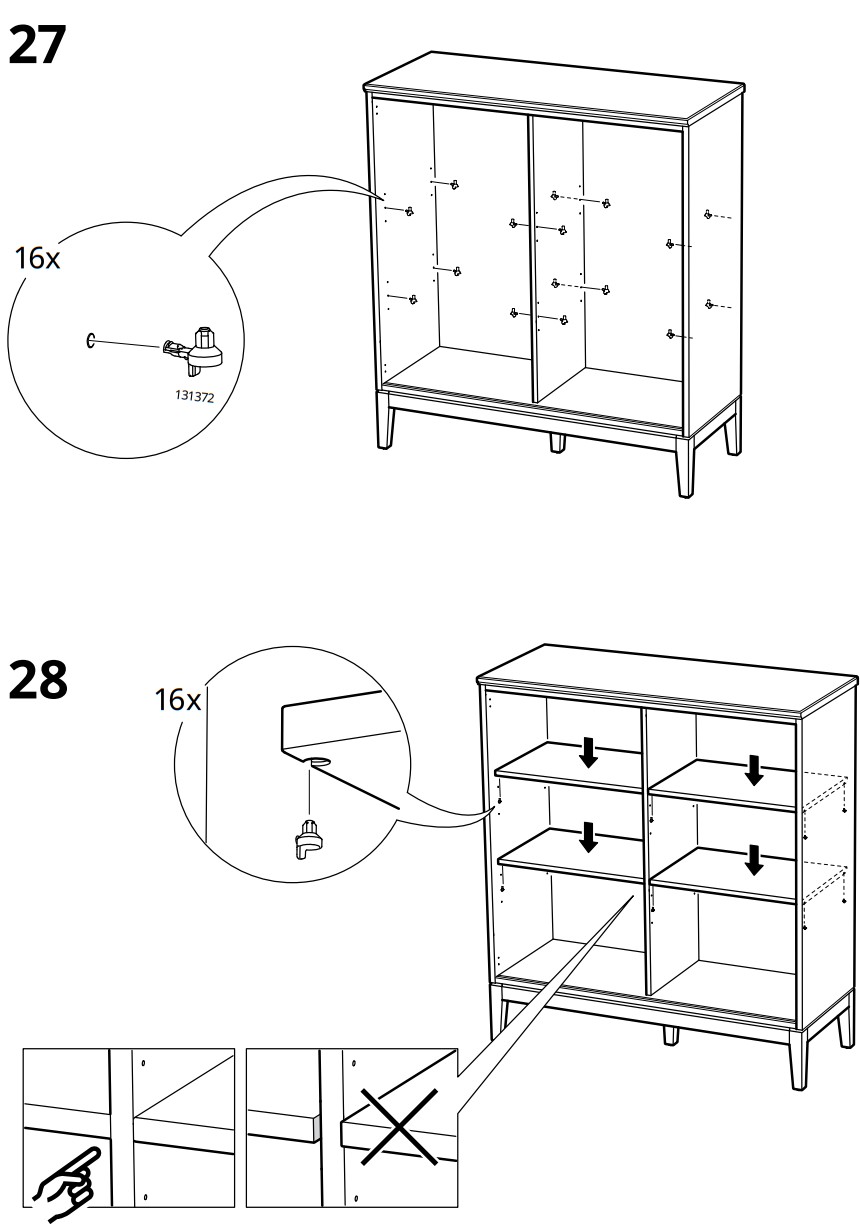 27

16x

131372

28

16x