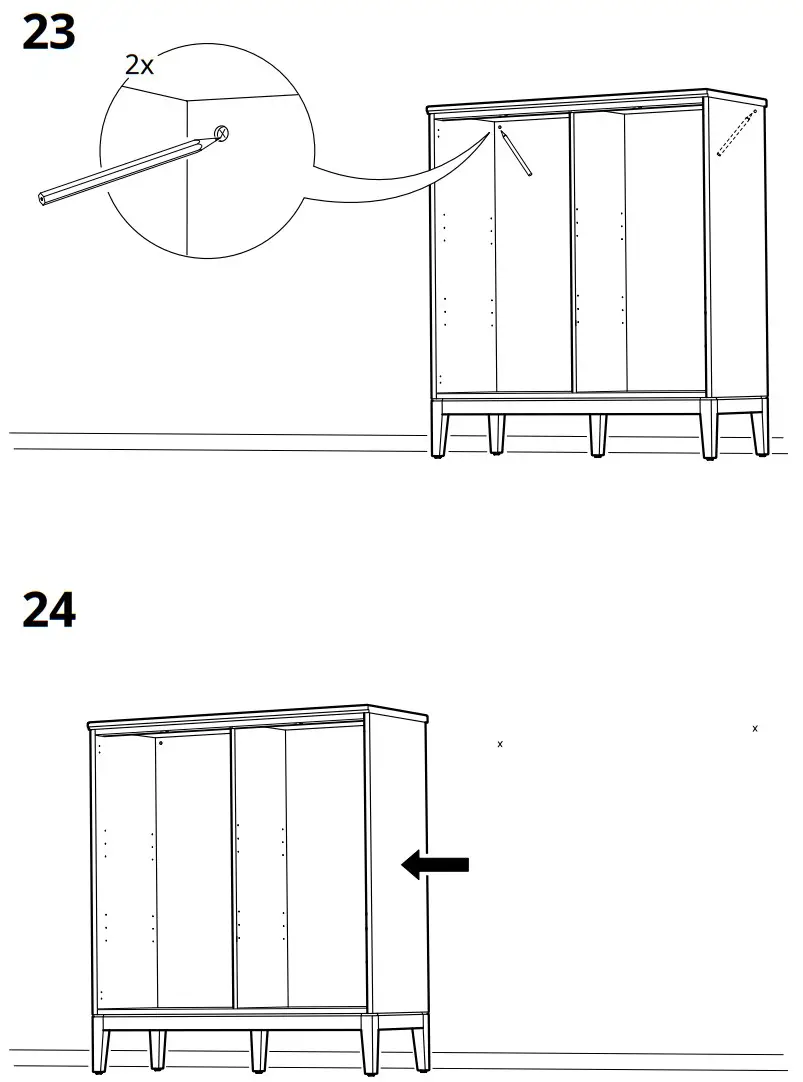 23

2x

24

x

x