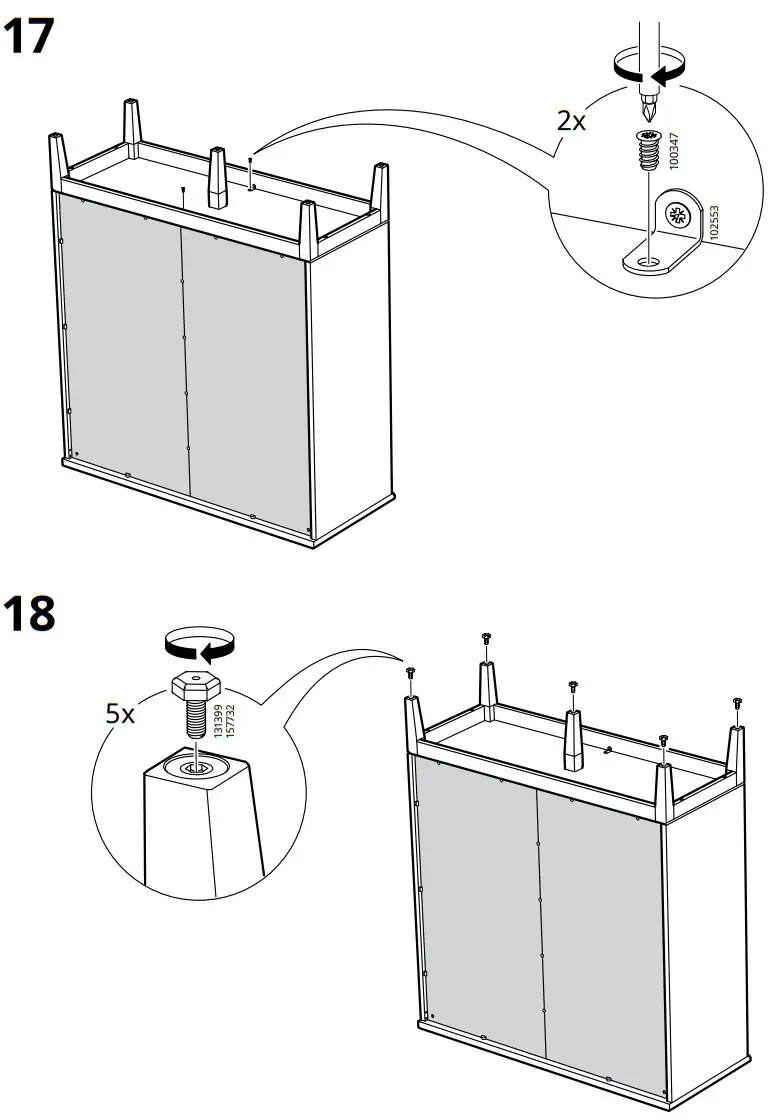 17

2x

100347

102553

18

5x

131399
157732