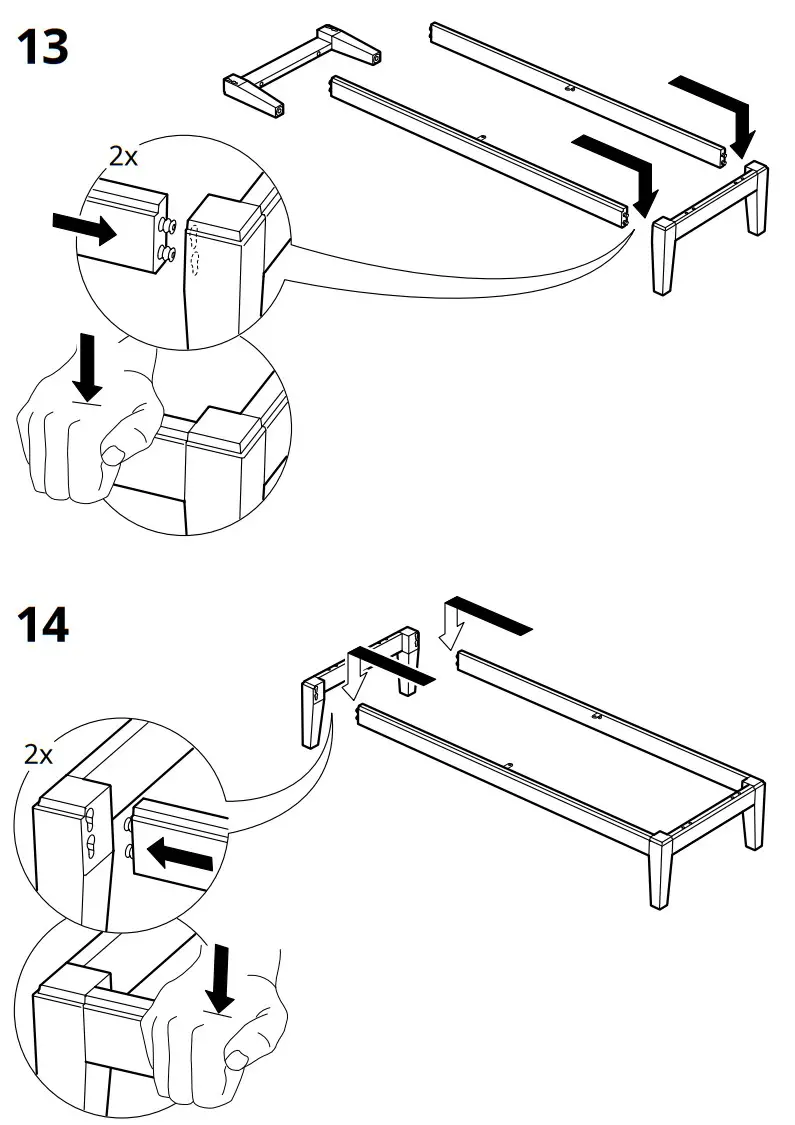 13

2x

14

2x