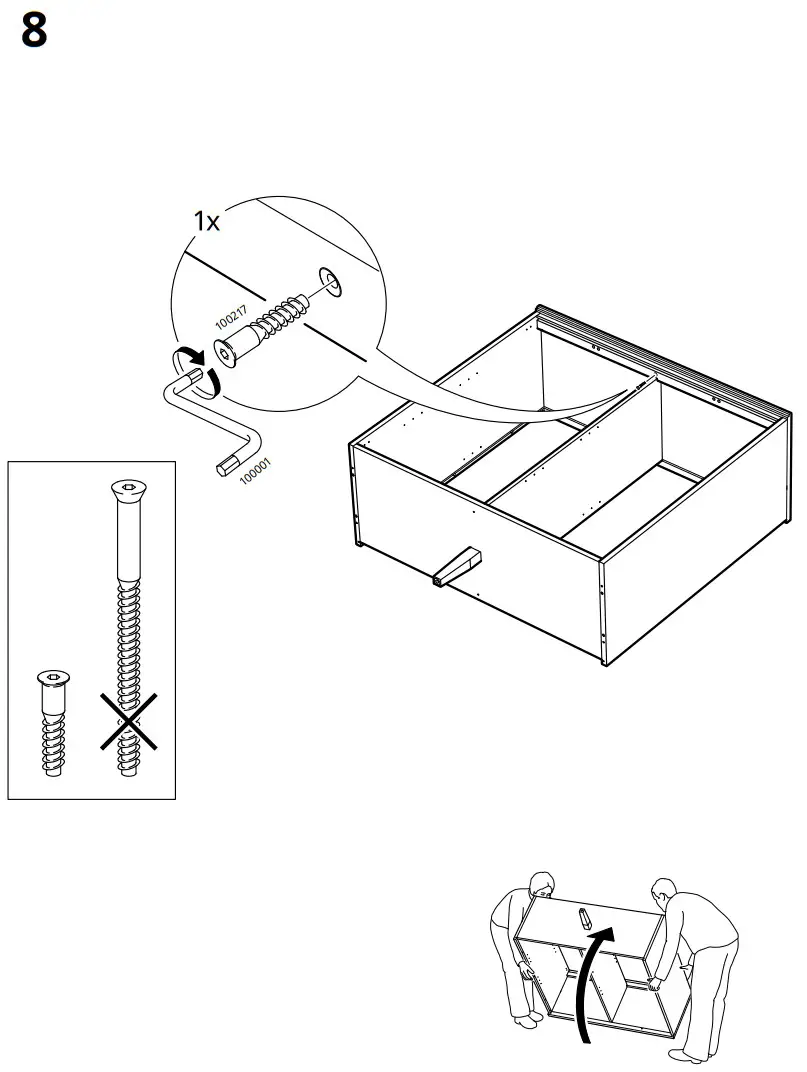 8

1x

100217

100001