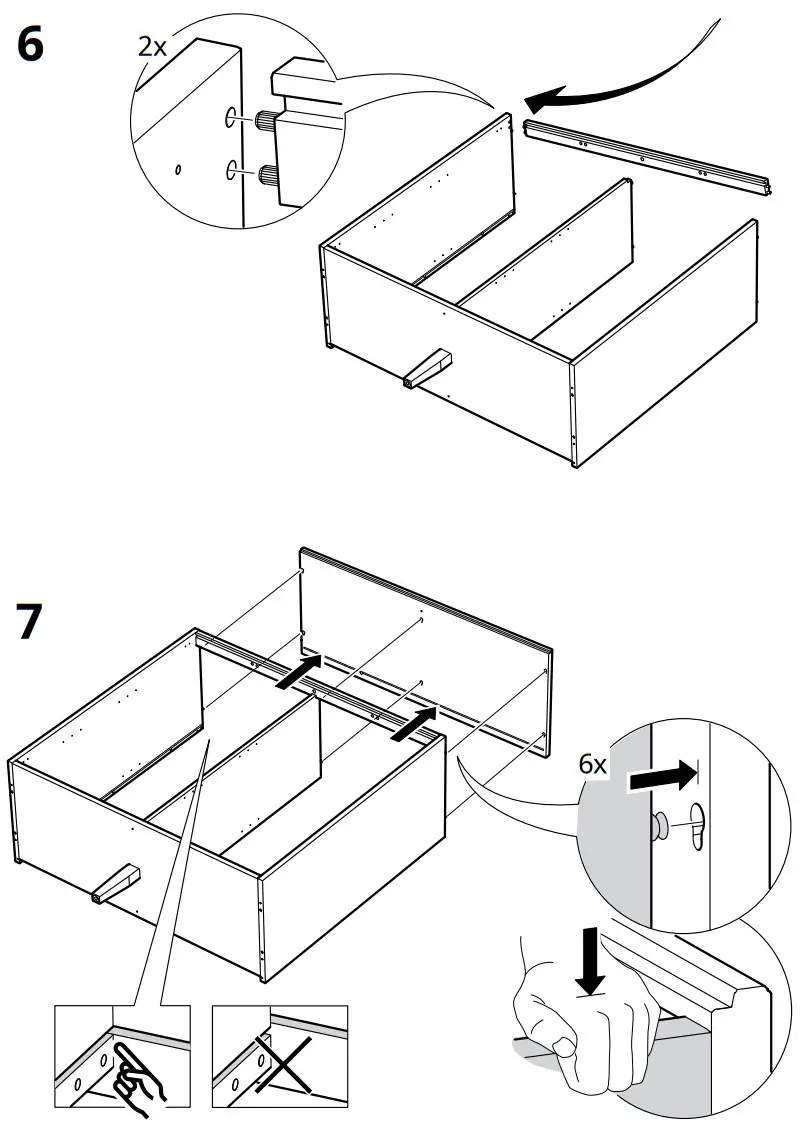 6

2x

7

6x