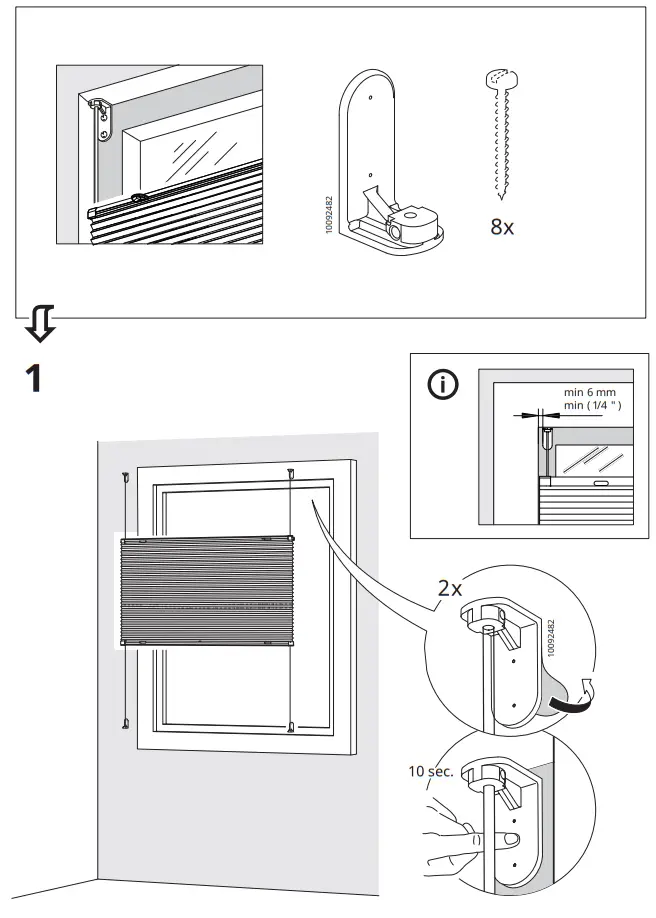 10092482

8x

1

min 6 mm
min ( 1/4 " )

2x

10092482

10 sec.