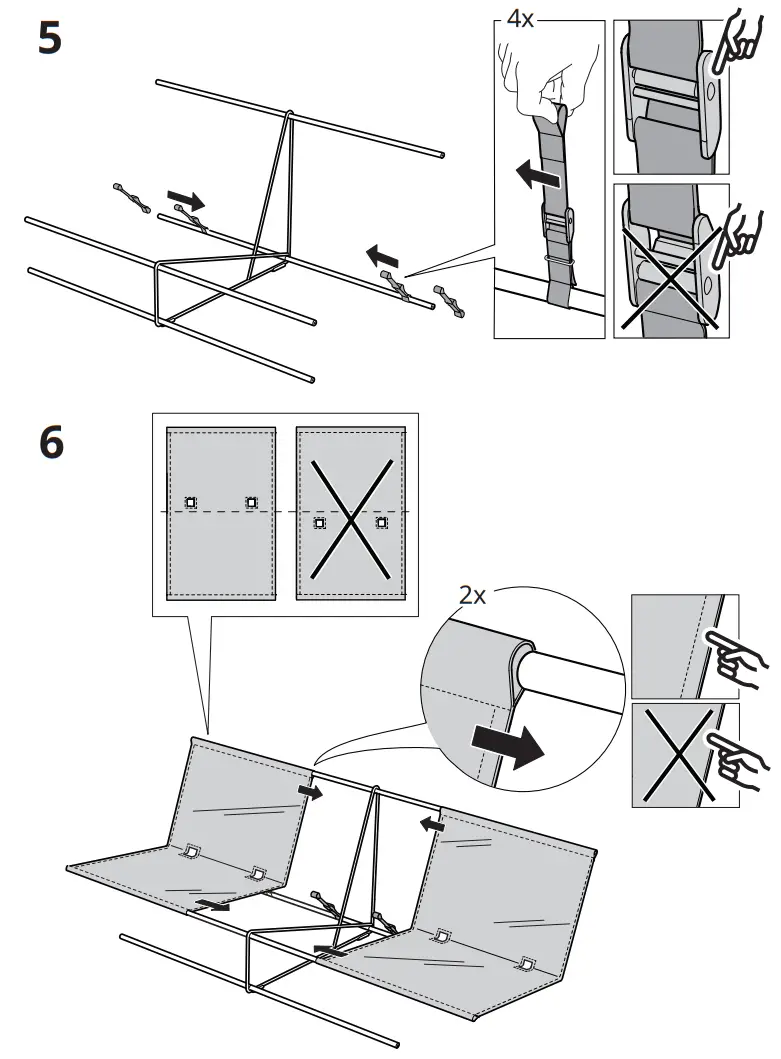 5

4x

6

2x