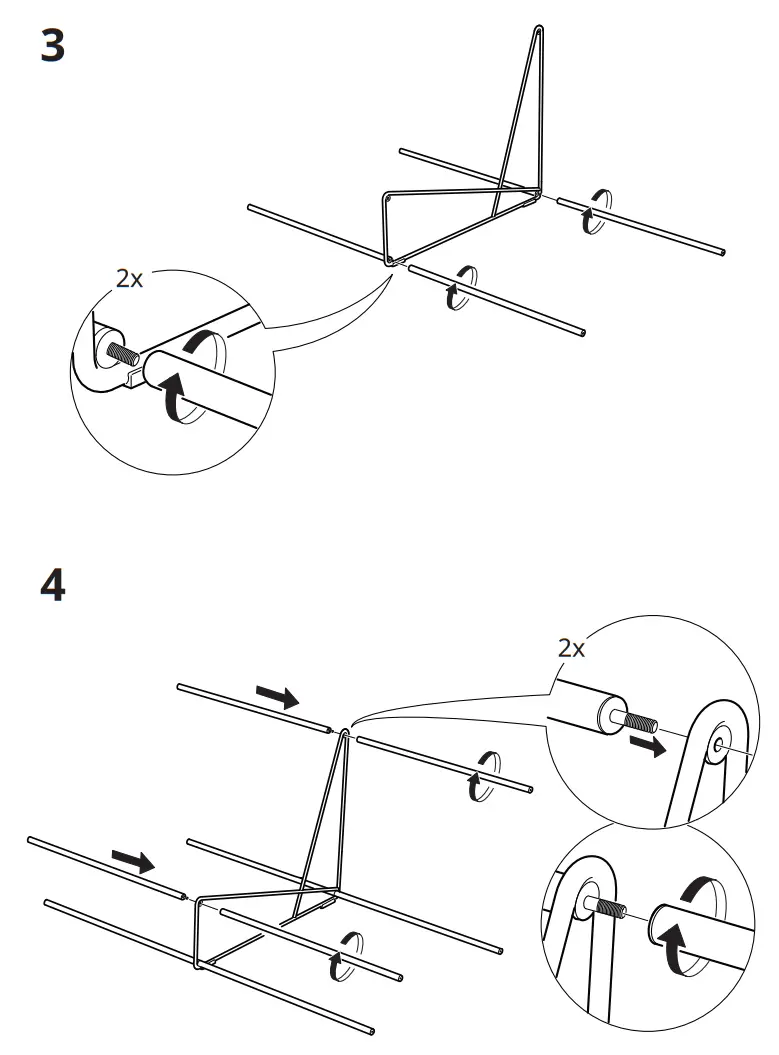 3

2x

4

2x