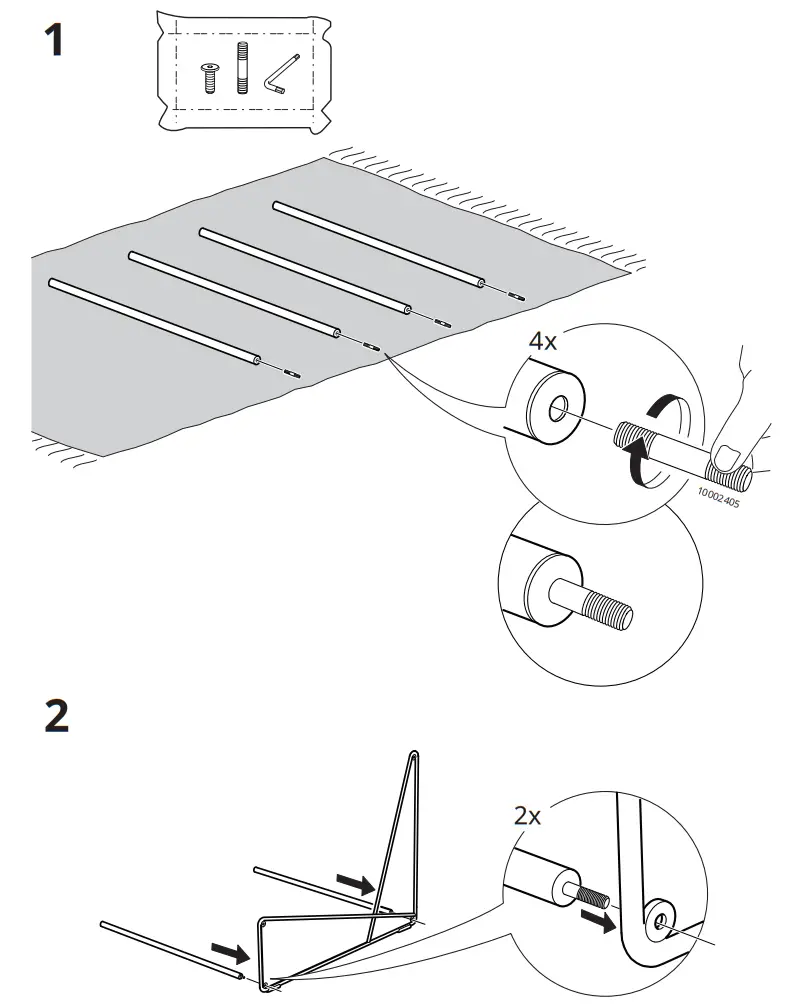 1

4x

10002405

2

2x