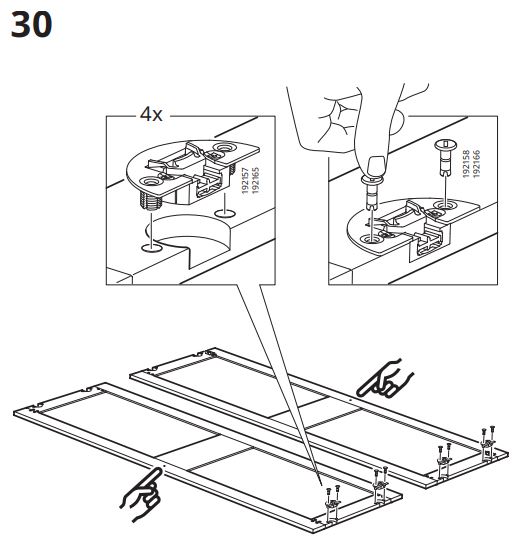 30

4x

192157
192165

192158
192166