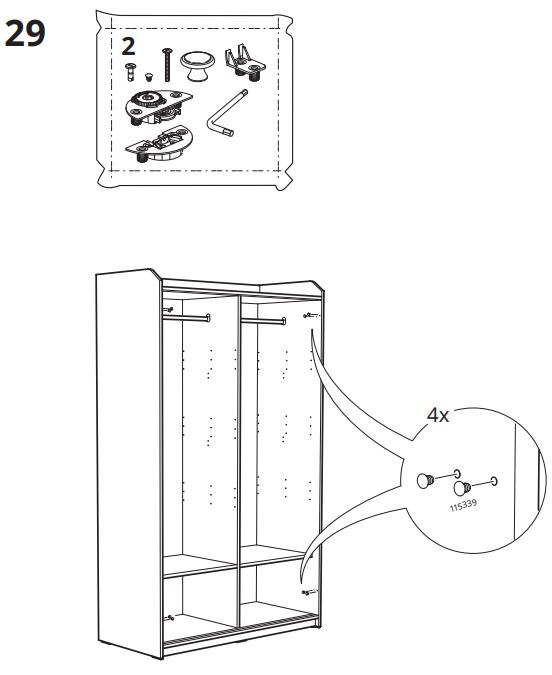 29

2

4x

115339