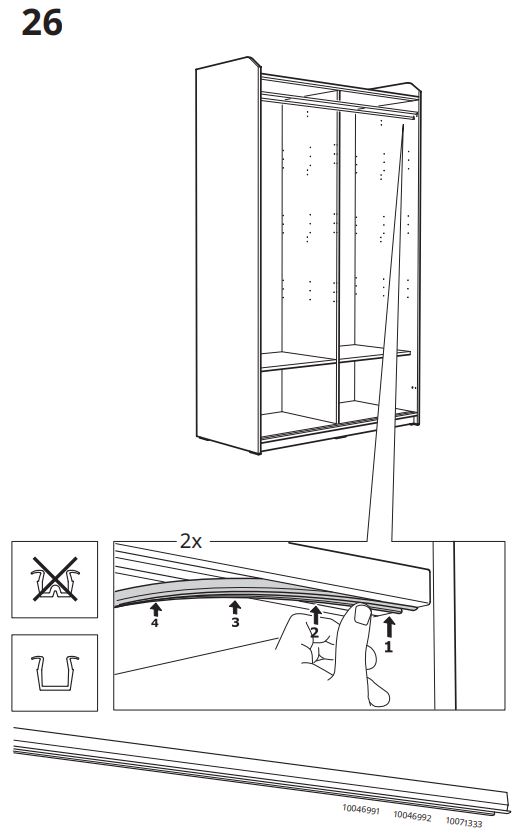 26

2x

4

3

2

1

10046991 10046992 10071333