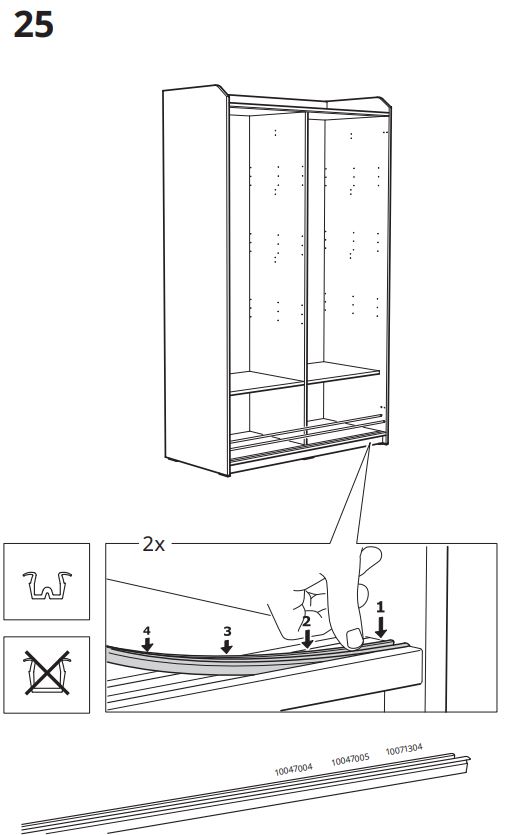 25

2x

4
3
2
1

10047004
10047005
10071304