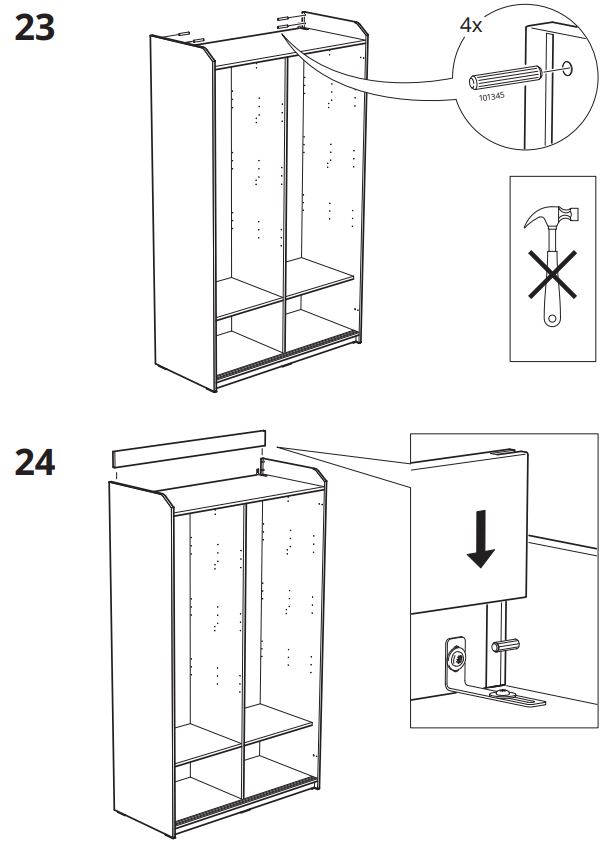 23

4x

101345

24